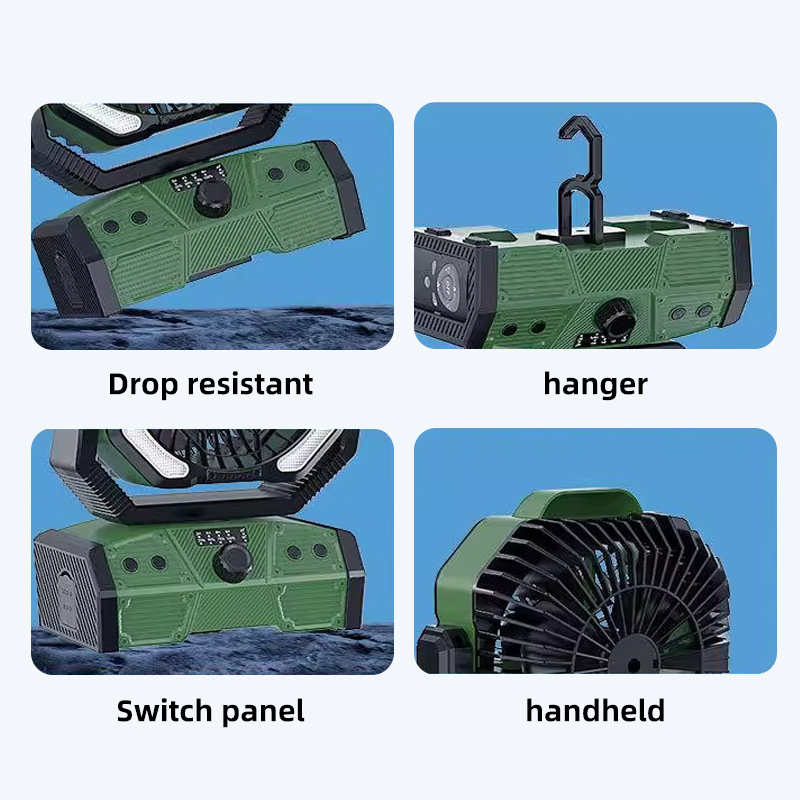 Drop resistant

hanger

Switch panel

handheld